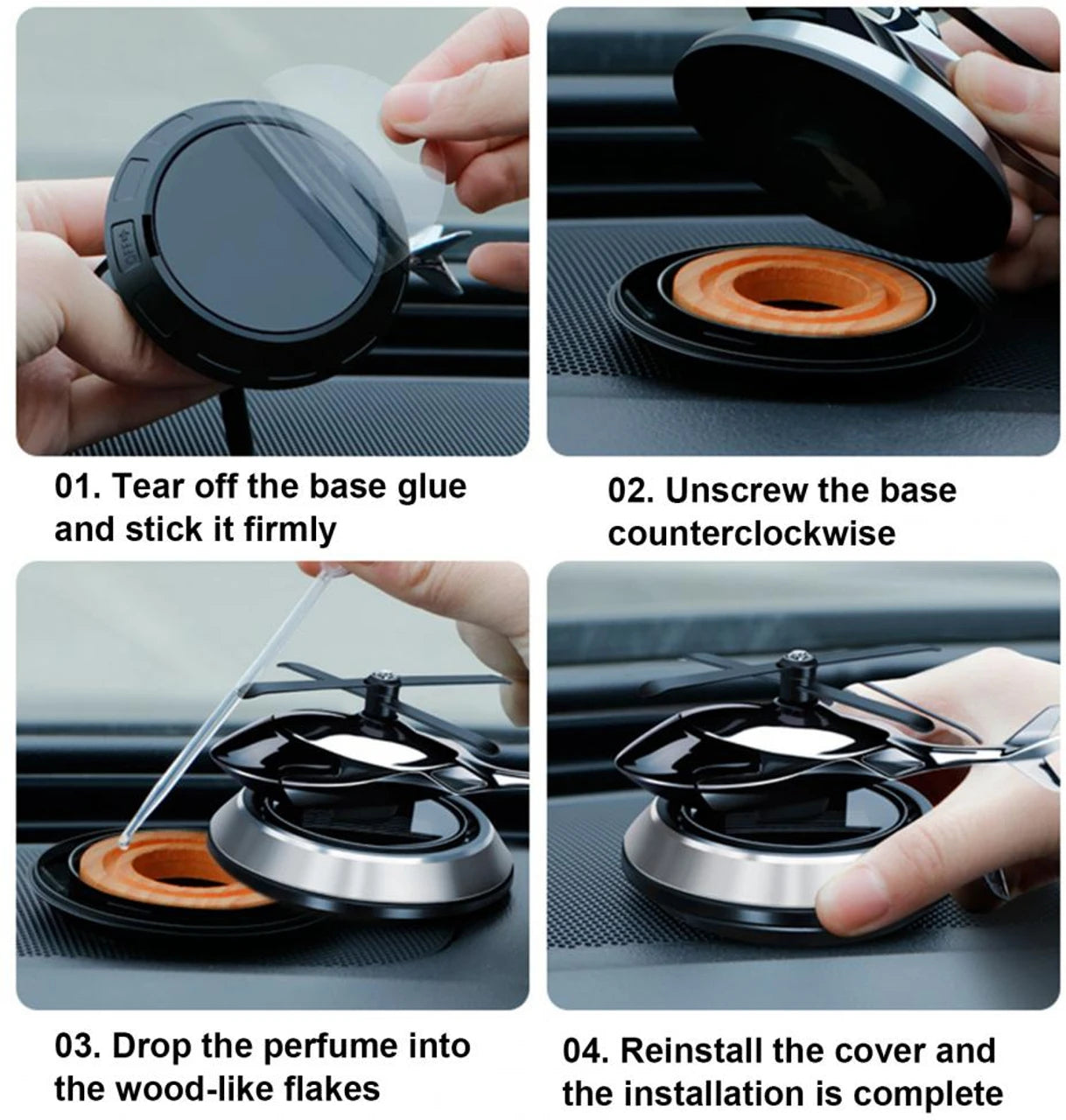 01. Tear off the base glue and stick it firmly

02. Unscrew the base counterclockwise

03. Drop the perfume into the wood-like flakes

04. Reinstall the cover and the installation is complete